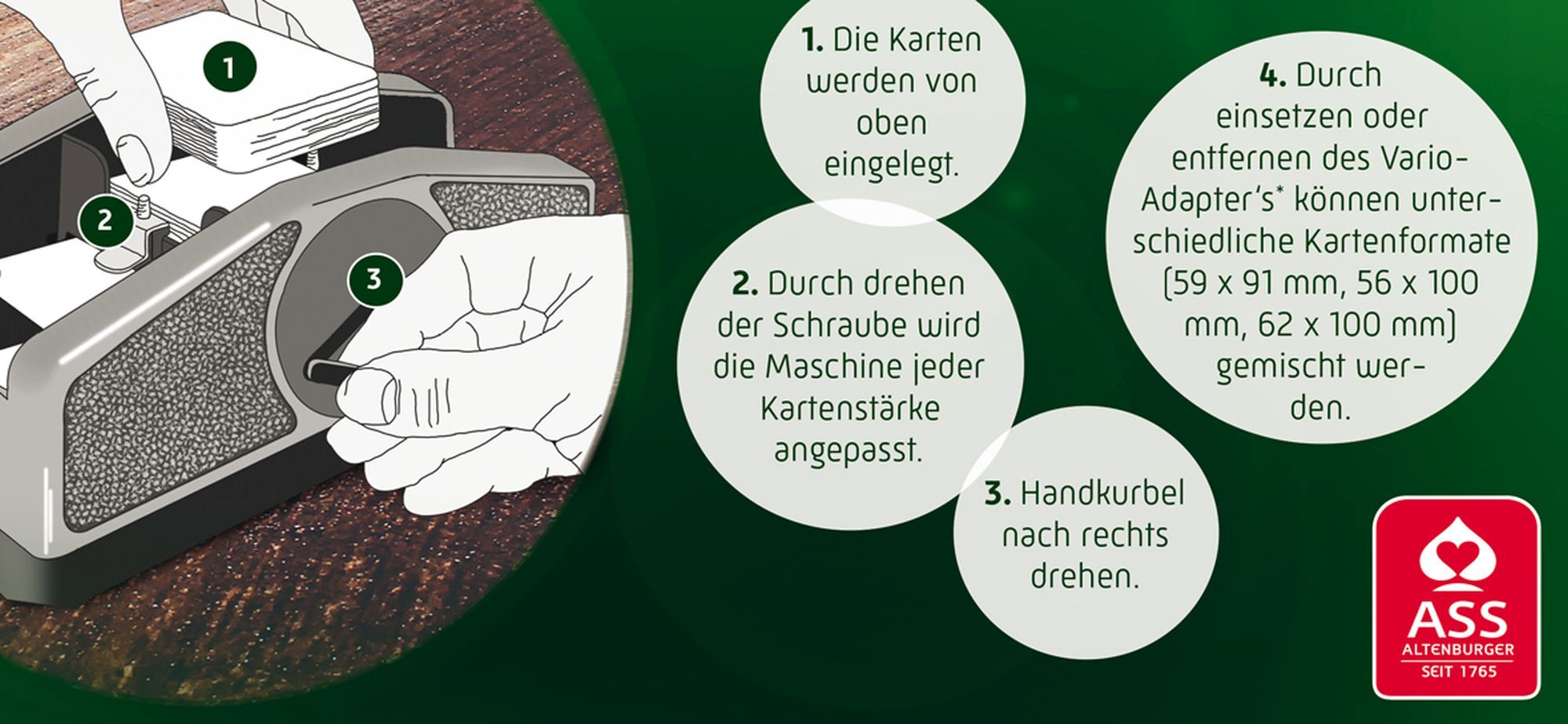 1

2

3

1. Die Karten werden von oben eingelegt.

2. Durch drehen der Schraube wird die Maschine jeder Kartenstärke angepasst.

3. Handkurbel nach rechts drehen.

4. Durch einsetzen oder entfernen des Vario-Adapter's* können unterschiedliche Kartenformate (59 x 91 mm, 56 x 100 mm, 62 x 100 mm) gemischt werden.

ASS ALTENBURGER SEIT 1765