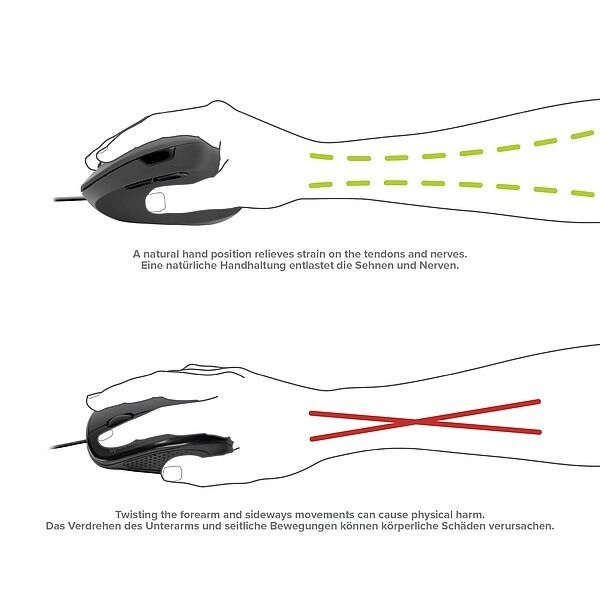 A natural hand position relieves strain on the tendons and nerves.
Eine natürliche Handhaltung entlastet die Sehnen und Nerven.

Twisting the forearm and sideways movements can cause physical harm.
Das Verdrehen des Unterarms und seitliche Bewegungen können körperliche Schäden verursachen.