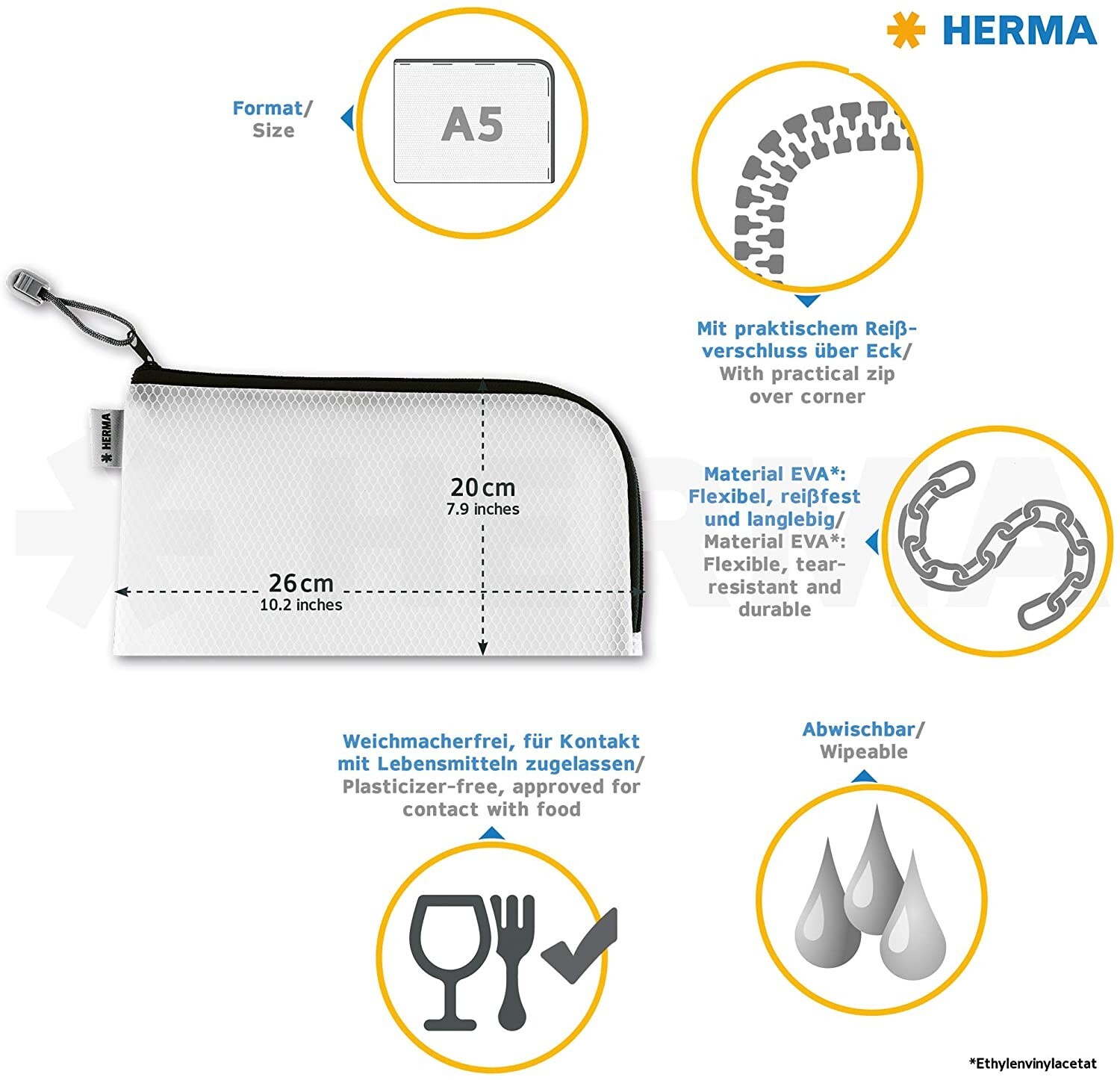 HERMA

Format/
Size

A5

Mit praktischem Reißverschluss über Eck/
With practical zip over corner

HERMA

20 cm
7.9 inches

26 cm
10.2 inches

Material EVA*: Flexibel, reißfest und langlebig/
Material EVA*: Flexible, tear-resistant and durable

Weichmacherfrei, für Kontakt mit Lebensmitteln zugelassen/
Plasticizer-free, approved for contact with food

Abwischbar/
Wipeable

*Ethylenvinylacetat