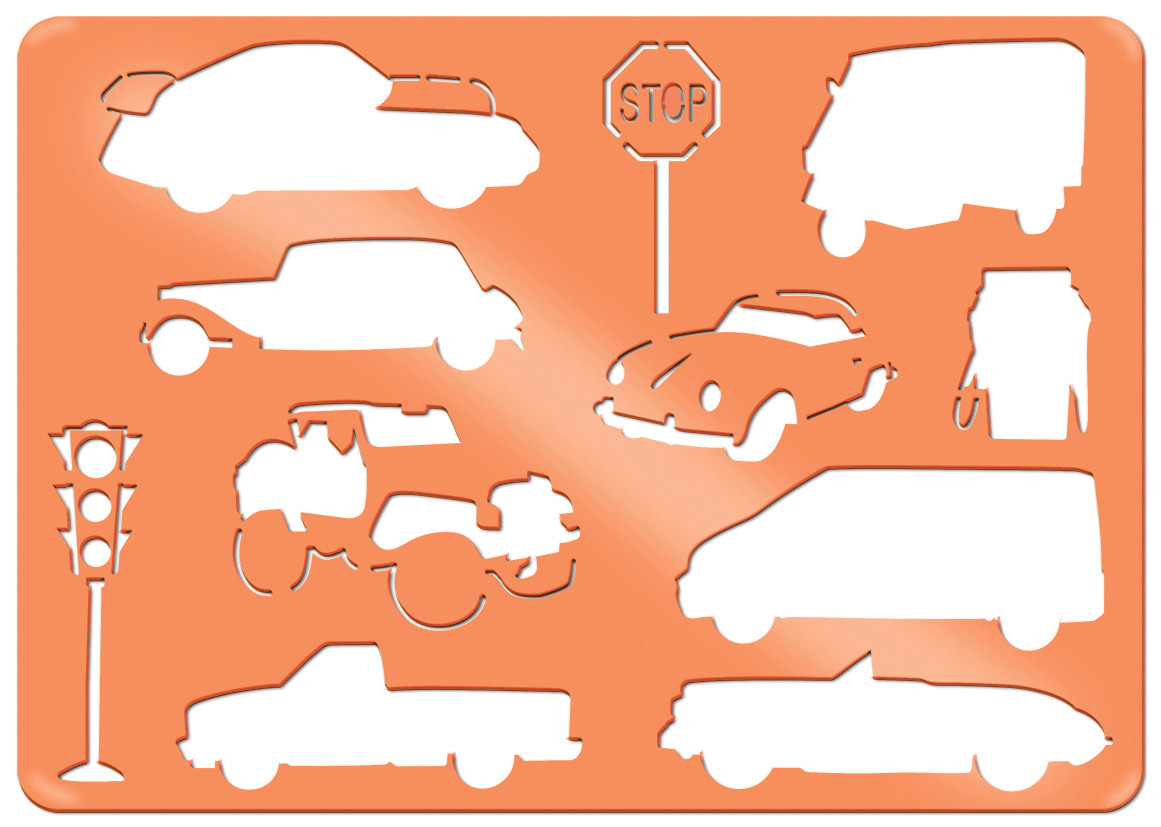 STOP