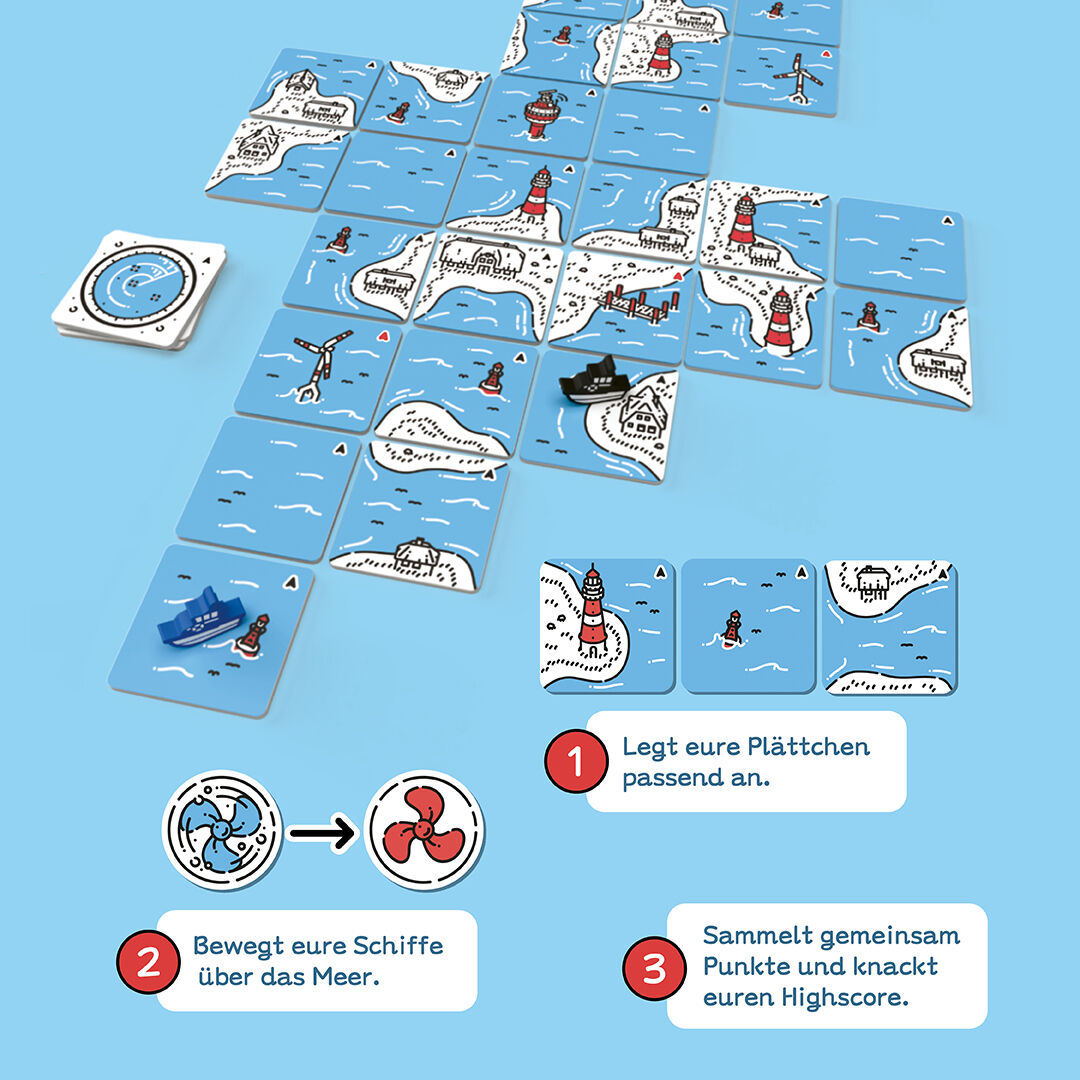 1 Legt eure Plättchen passend an.

2 Bewegt eure Schiffe über das Meer.

3 Sammelt gemeinsam Punkte und knackt euren Highscore.