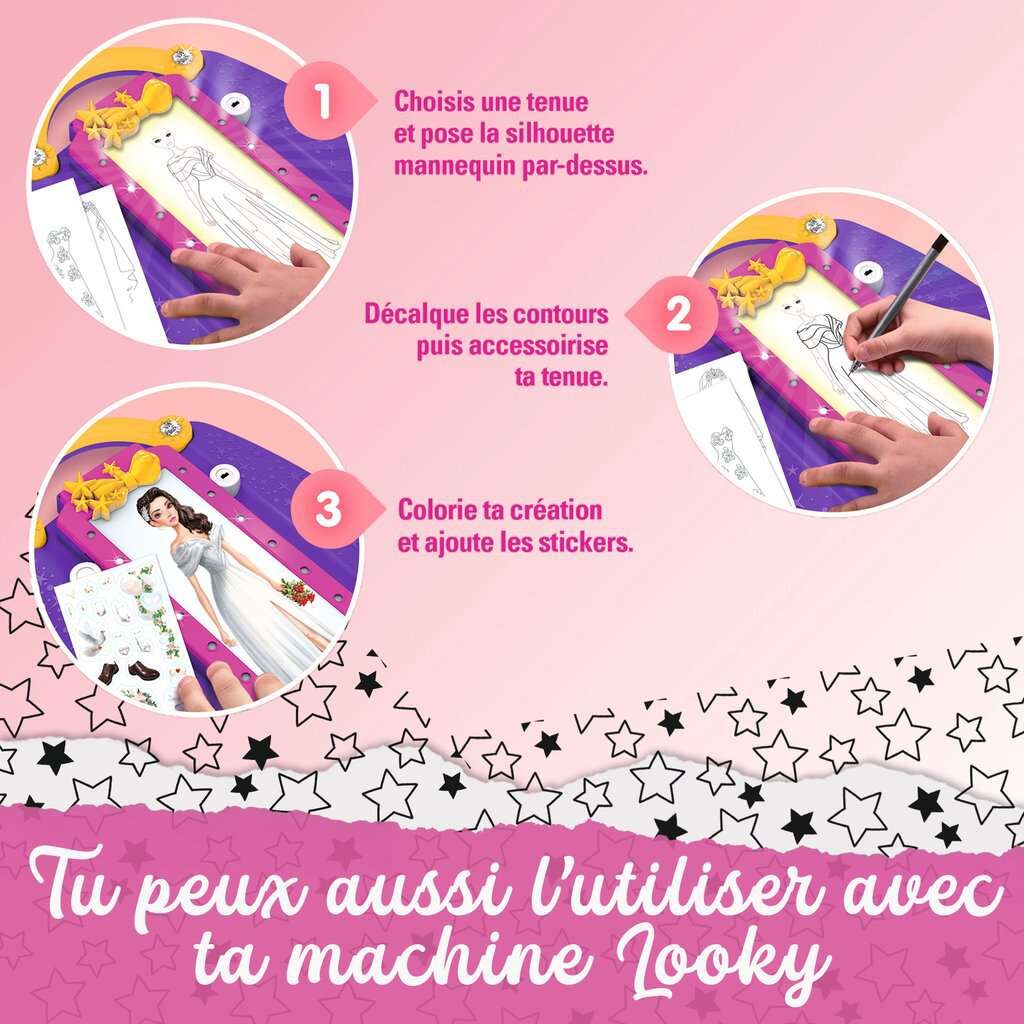 1
Choisis une tenue et pose la silhouette mannequin par-dessus.

2
Décalque les contours puis accessoirise ta tenue.

3
Colorie ta création et ajoute les stickers.

Tu peux aussi l'utiliser avec ta machine Looky