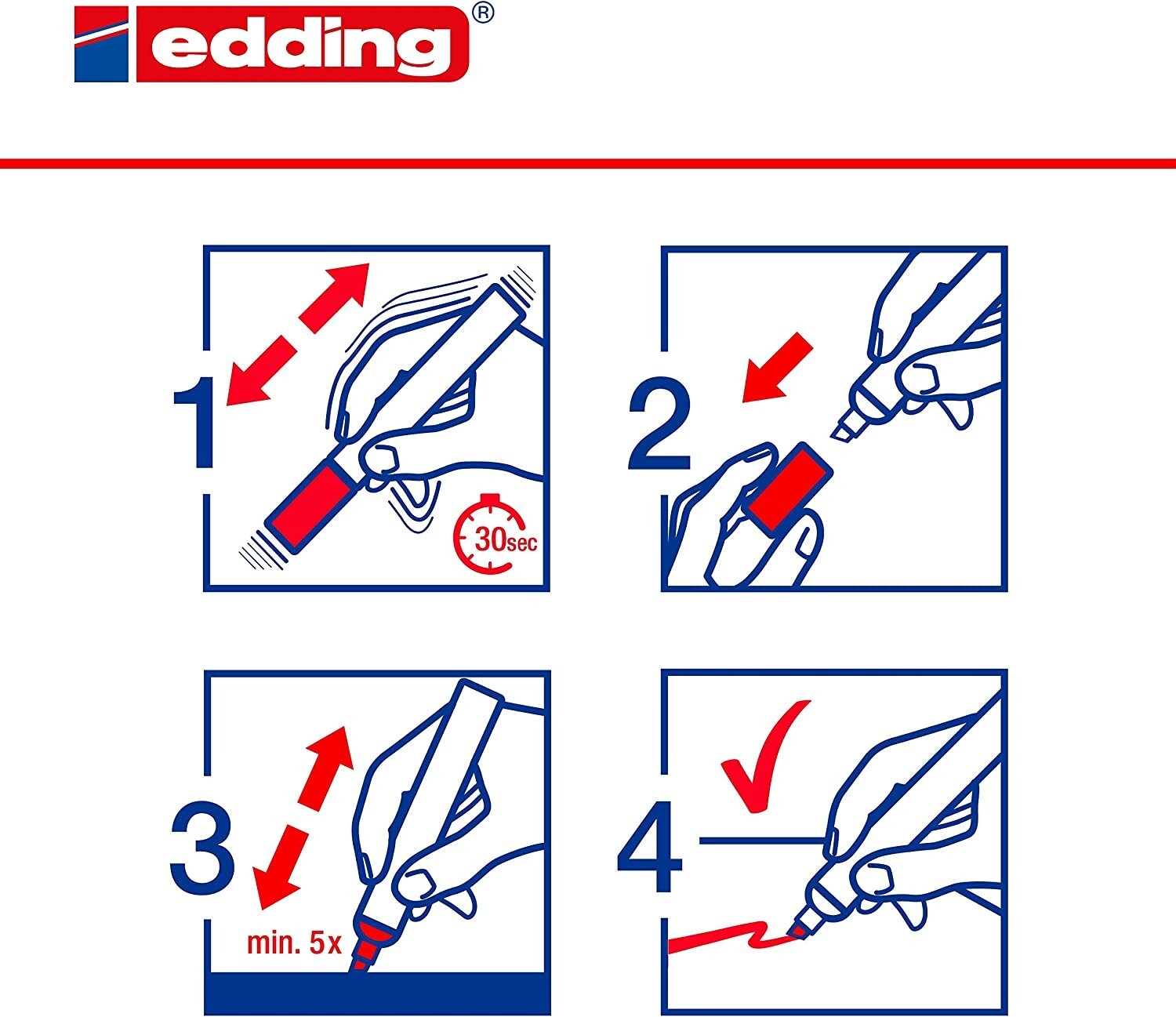 edding®

1

30sec

2

3

min. 5x

4