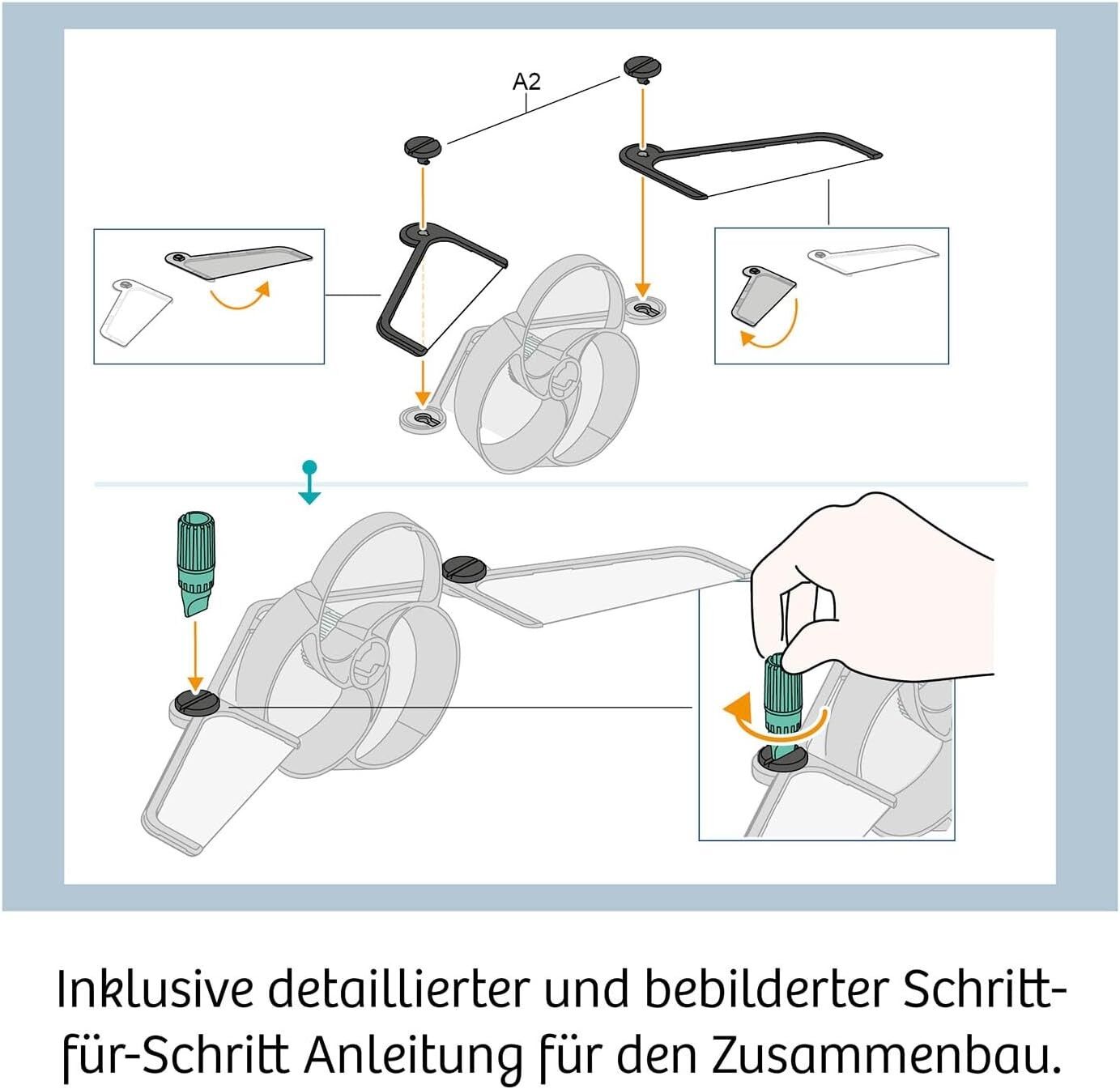 A2

Inklusive detaillierter und bebilderter Schritt-für-Schritt Anleitung für den Zusammenbau.