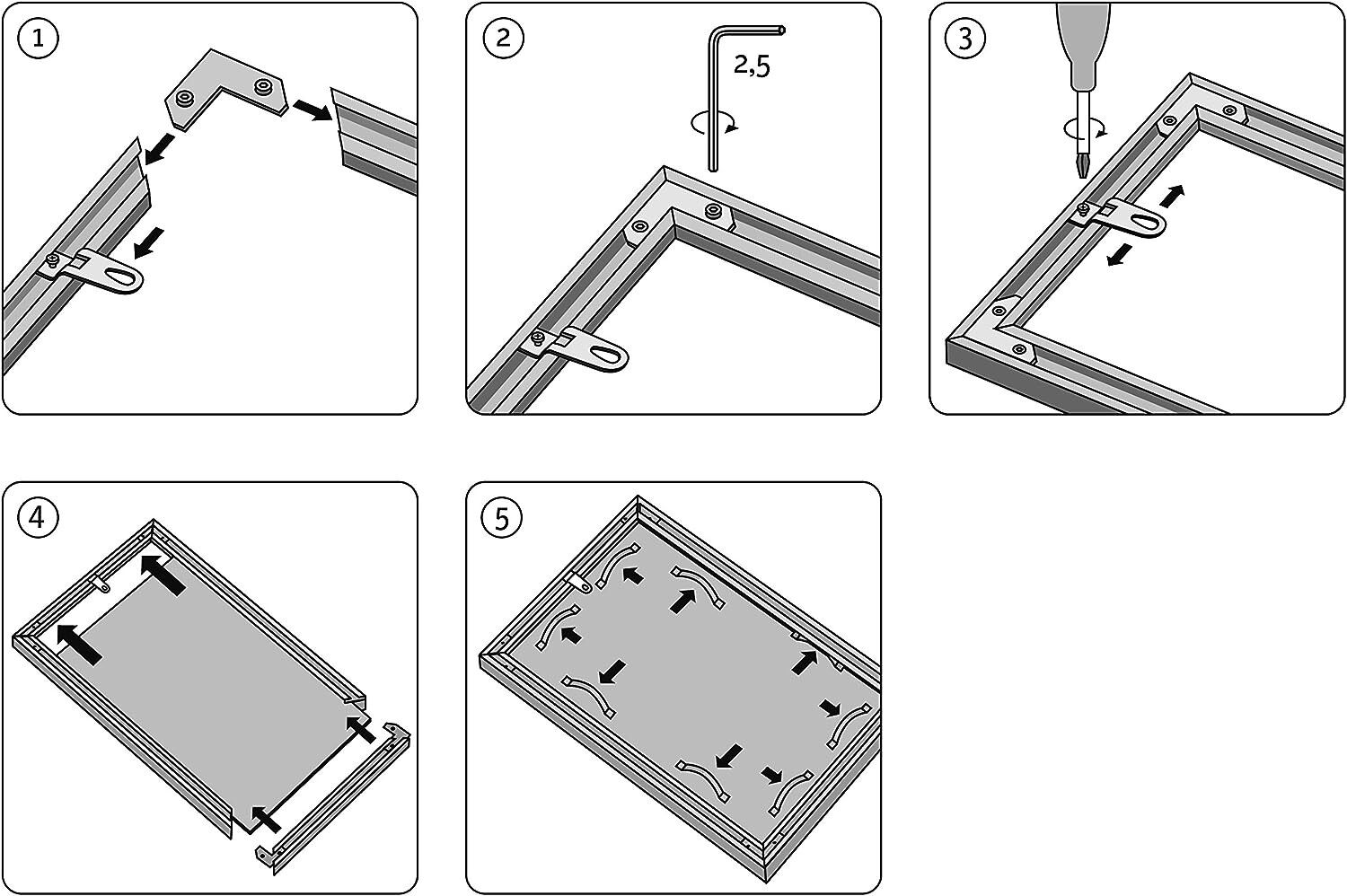 1

2

2,5

3

4

5