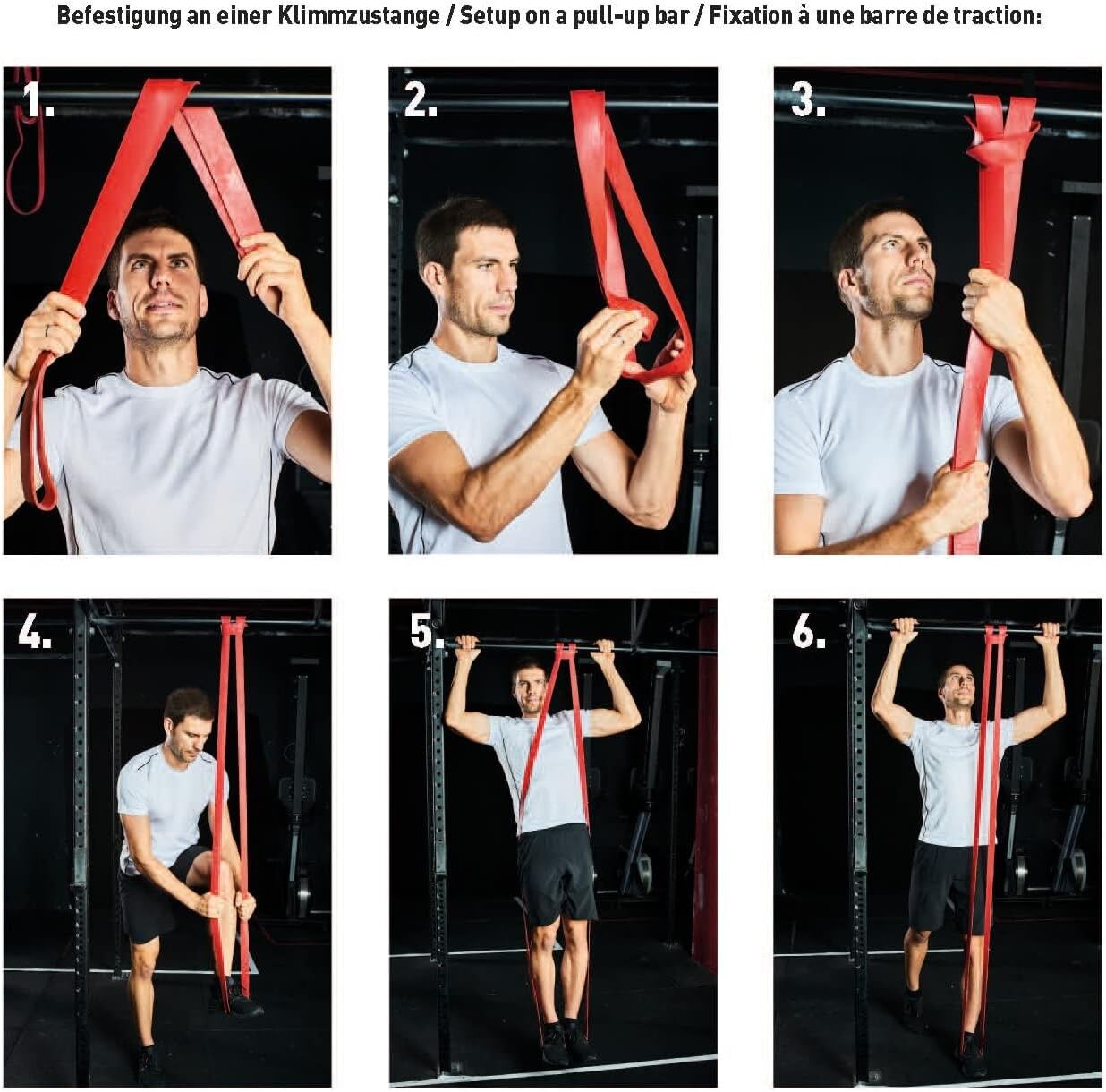 Befestigung an einer Klimmzustange / Setup on a pull-up bar / Fixation à une barre de traction:

1.

2.

3.

4.

5.

6.