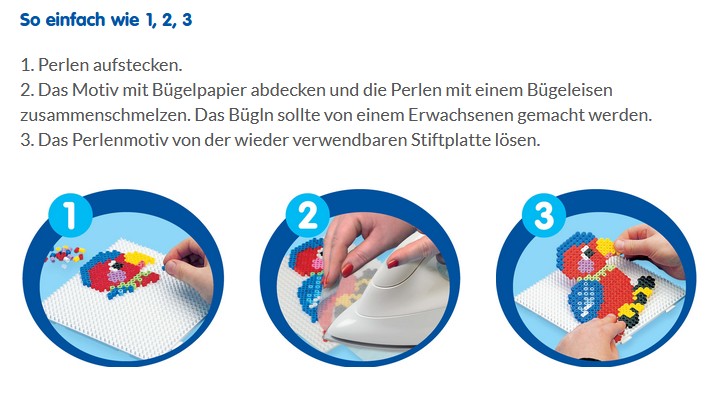 So einfach wie 1, 2, 3

1. Perlen aufstecken.
2. Das Motiv mit Bügelpapier abdecken und die Perlen mit einem Bügeleisen zusammenschmelzen. Das Bügln sollte von einem Erwachsenen gemacht werden.
3. Das Perlenmotiv von der wieder verwendbaren Stiftplatte lösen.

1

2

3