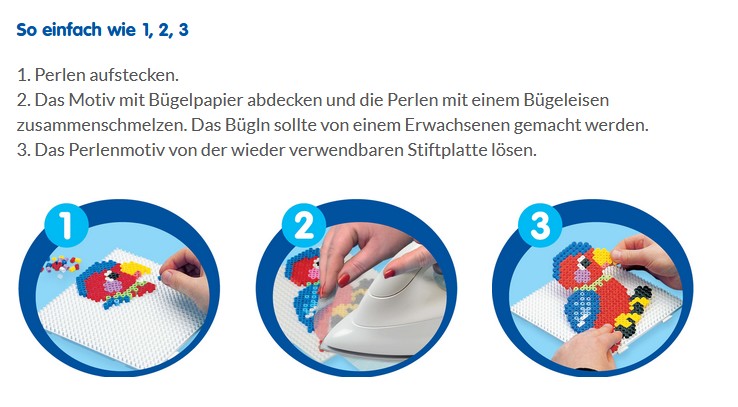 So einfach wie 1, 2, 3

1. Perlen aufstecken.
2. Das Motiv mit Bügelpapier abdecken und die Perlen mit einem Bügeleisen zusammenschmelzen. Das Bügln sollte von einem Erwachsenen gemacht werden.
3. Das Perlenmotiv von der wieder verwendbaren Stiftplatte lösen.

1

2

3