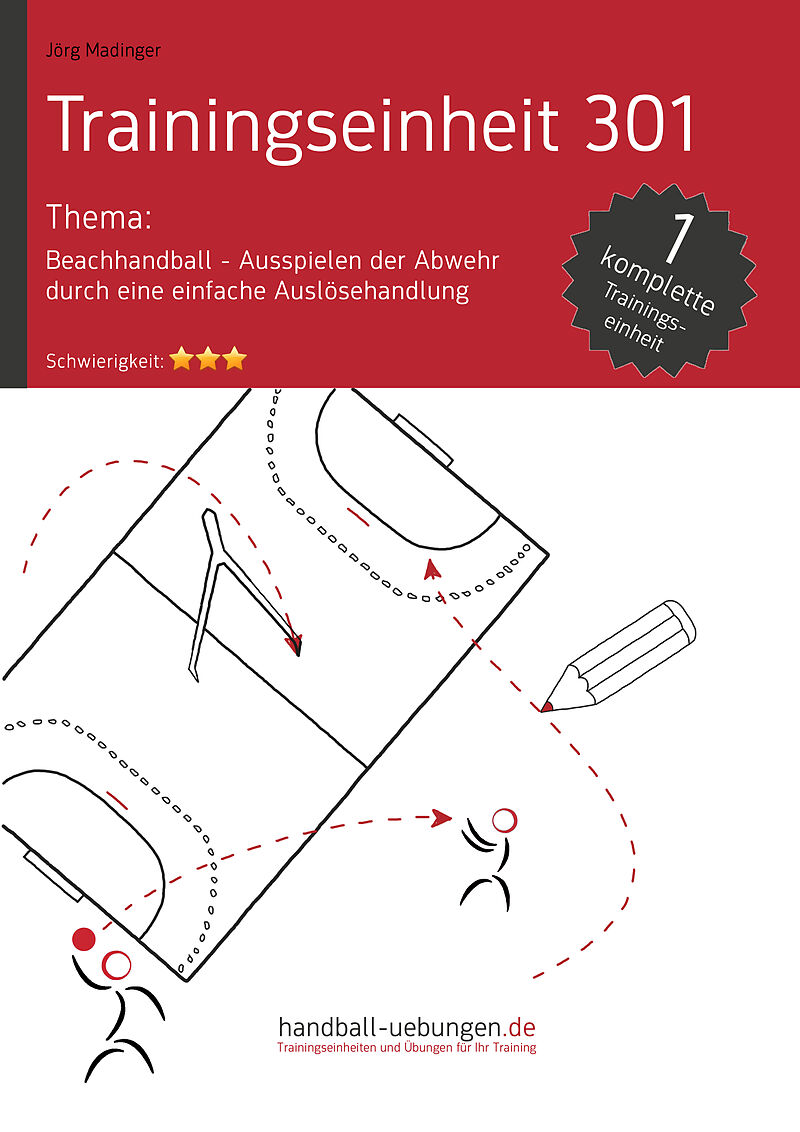 Jörg Madinger

Trainingseinheit 301

Thema:

Beachhandball - Ausspielen der Abwehr durch eine einfache Auslösehandlung

Schwierigkeit: ★★★

1 komplette Trainingseinheit

handball-uebungen.de
Trainingseinheiten und Übungen für Ihr Training