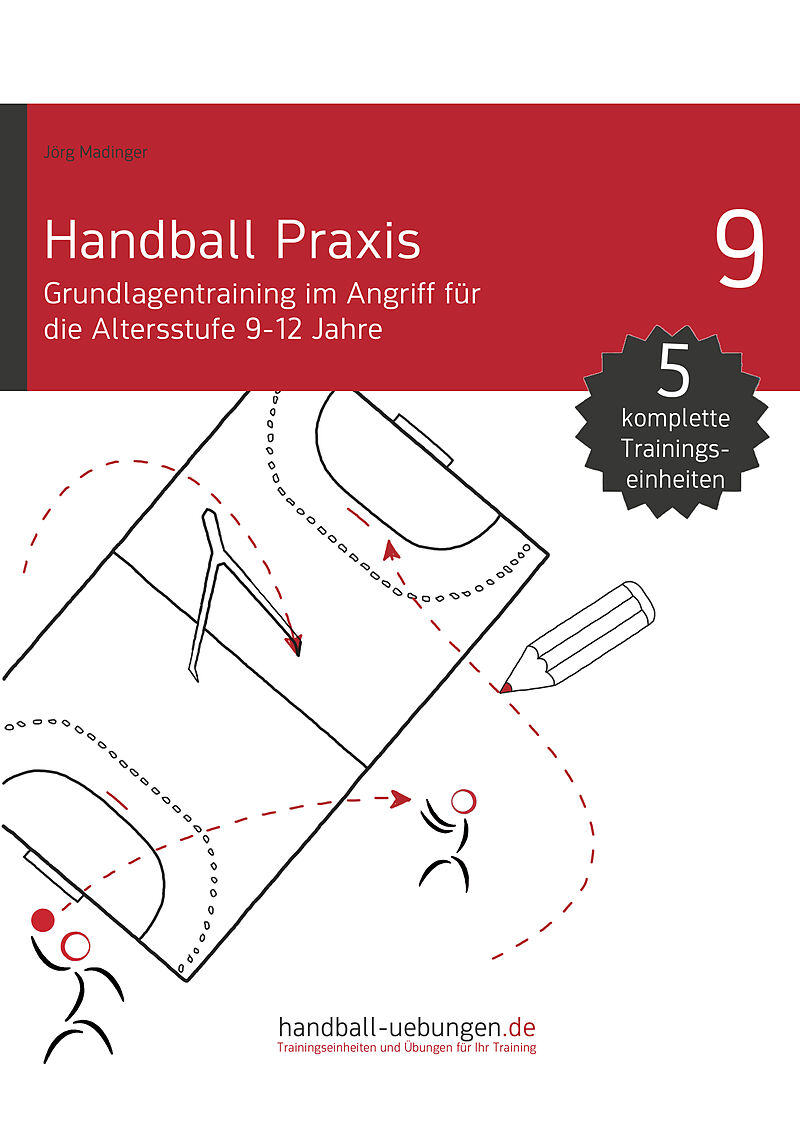 Jörg Madinger

Handball Praxis

9

Grundlagentraining im Angriff für die Altersstufe 9-12 Jahre

5
komplette Trainingseinheiten

handball-uebungen.de
Trainingseinheiten und Übungen für Ihr Training