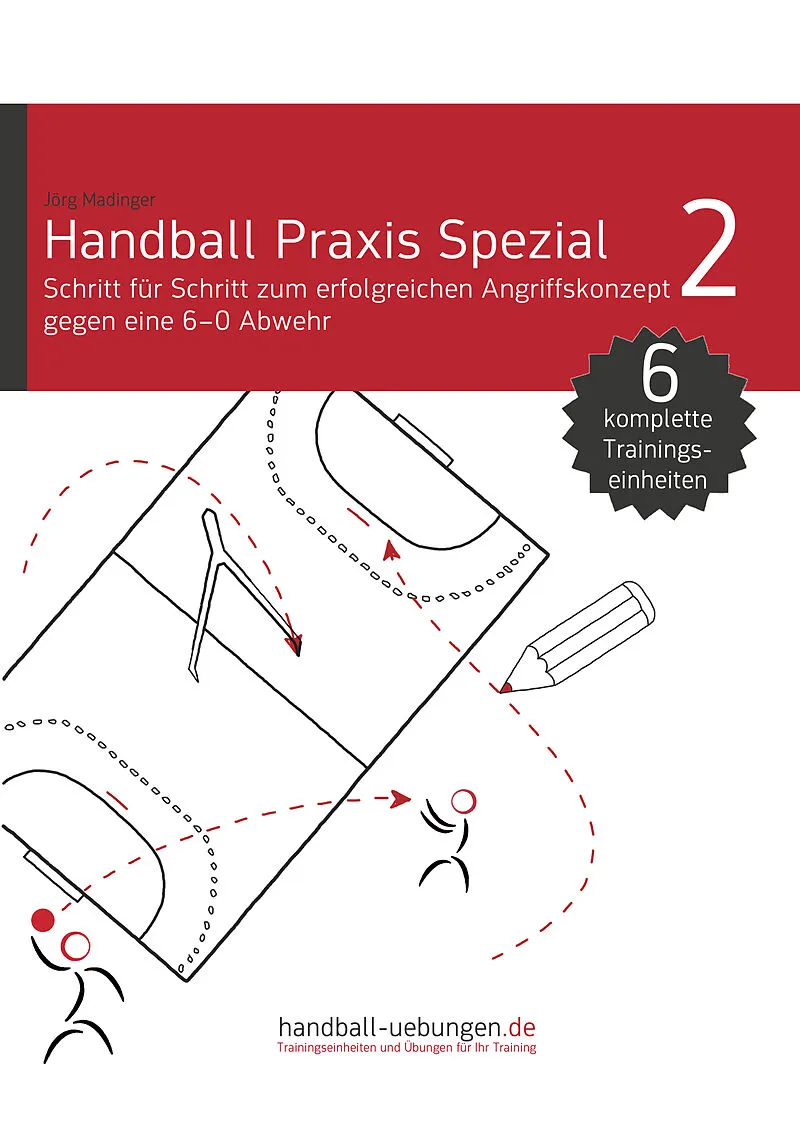 Jörg Madinger

Handball Praxis Spezial

2

Schritt für Schritt zum erfolgreichen Angriffskonzept gegen eine 6–0 Abwehr

6
komplette Trainingseinheiten

handball-uebungen.de
Trainingseinheiten und Übungen für Ihr Training