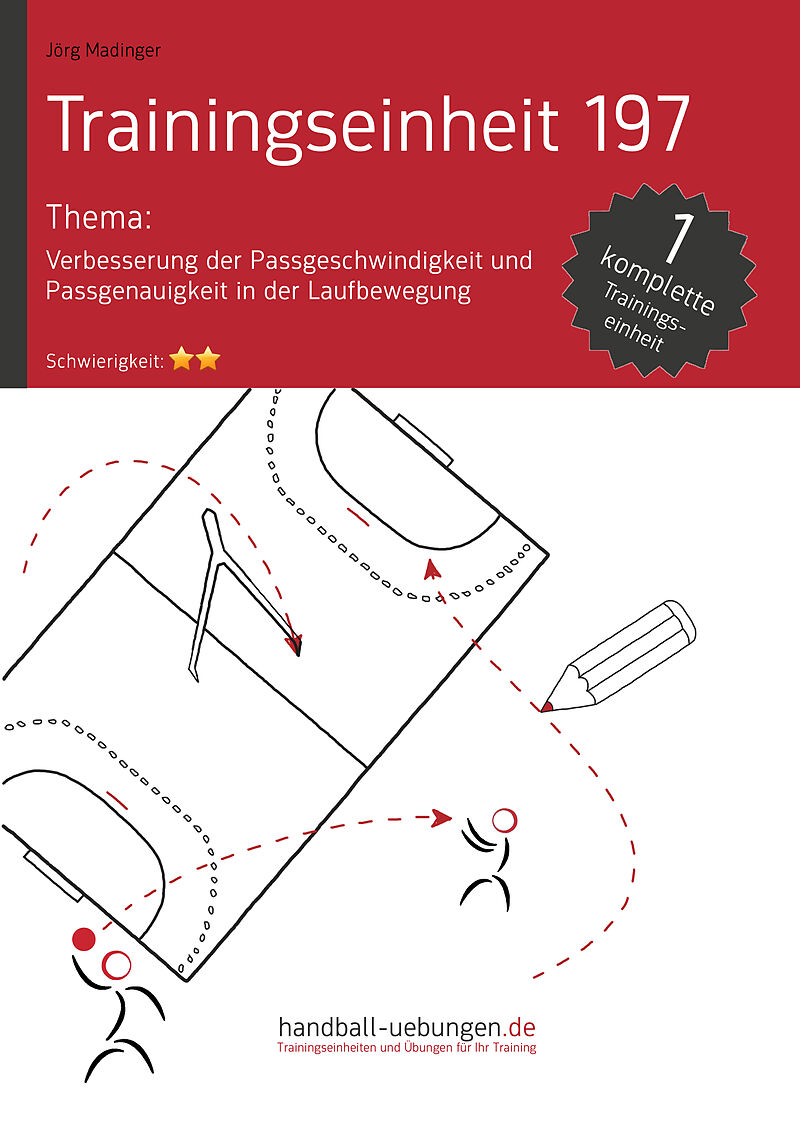 Jörg Madinger

Trainingseinheit 197

Thema:

Verbesserung der Passgeschwindigkeit und Passgenauigkeit in der Laufbewegung

Schwierigkeit: ⭐⭐

1 komplette Trainingseinheit

handball-uebungen.de
Trainingseinheiten und Übungen für Ihr Training