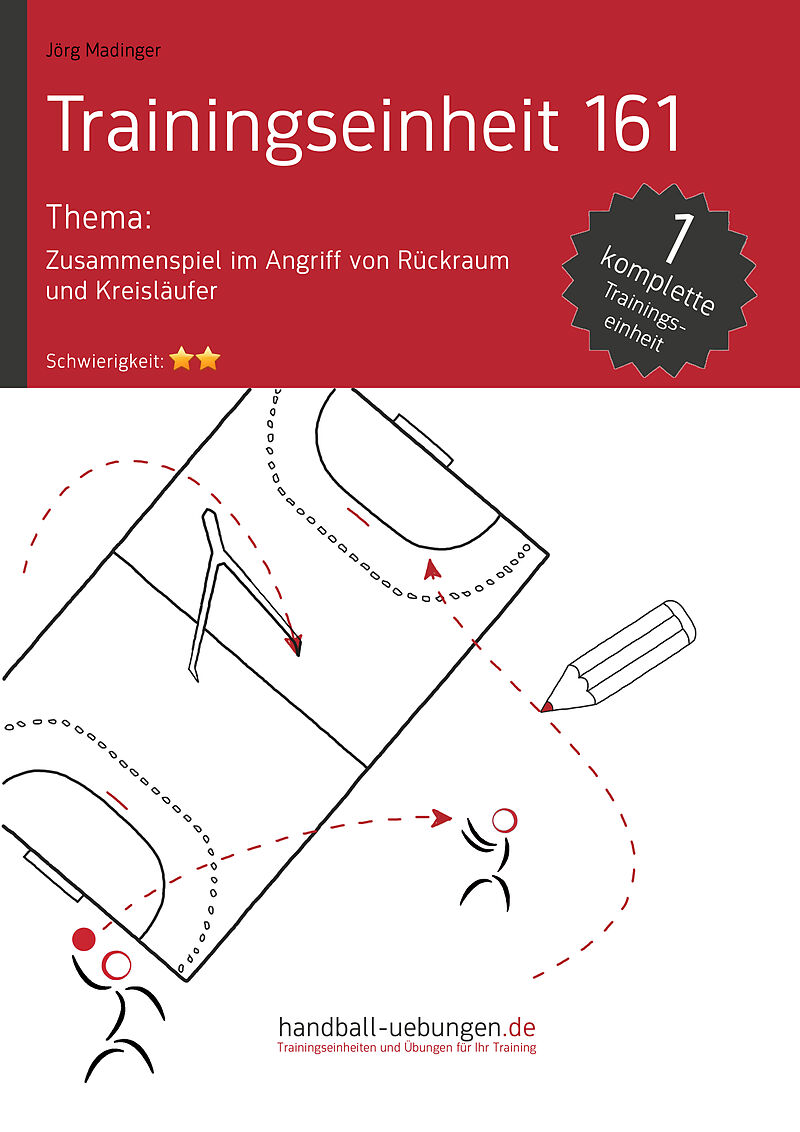 Jörg Madinger

Trainingseinheit 161

Thema:

Zusammenspiel im Angriff von Rückraum und Kreisläufer

Schwierigkeit: ⭐⭐

1 komplette Trainingseinheit

handball-uebungen.de
Trainingseinheiten und Übungen für Ihr Training