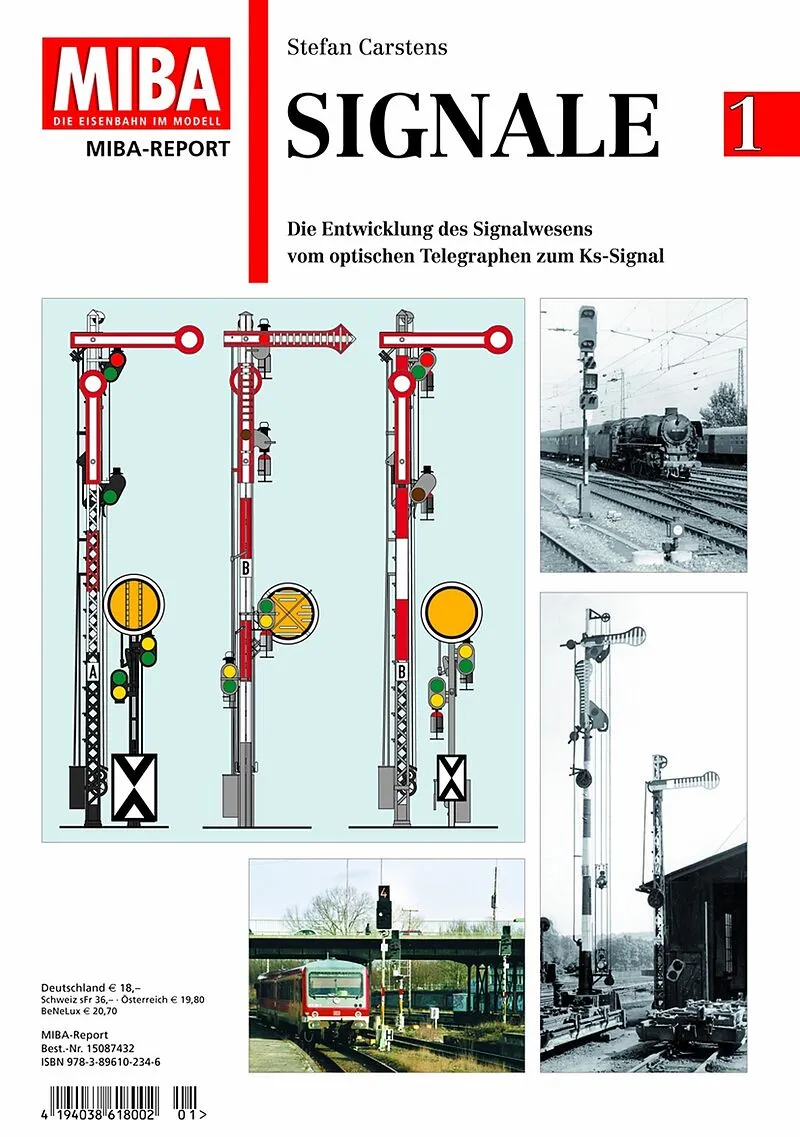 MIBA
DIE EISENBAHN IM MODELL
MIBA-REPORT

Stefan Carstens

SIGNALE

1

Die Entwicklung des Signalwesens vom optischen Telegraphen zum Ks-Signal

A

B

B

4

Deutschland € 18,–
Schweiz sFr 36,– · Österreich € 19,80
BeNeLux € 20,70

MIBA-Report
Best.-Nr. 15087432
ISBN 978-3-89610-234-6

4 194038 618002 01>