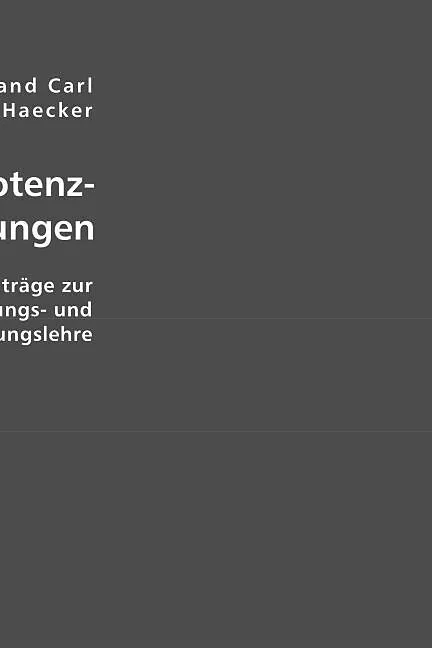 and Carl
Haecker

otenz-
ungen

träge zur
ungs- und
ungslehre