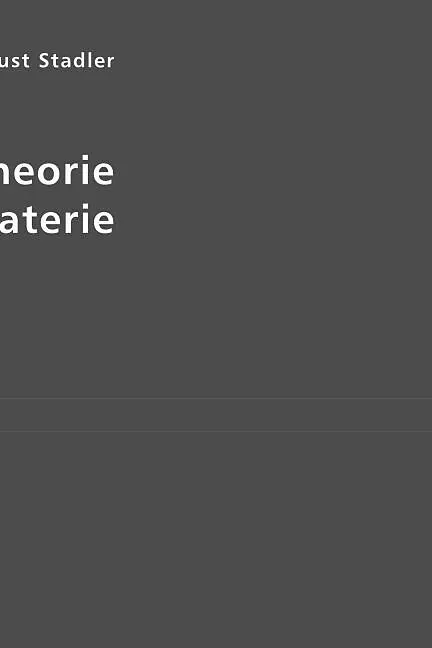 ust Stadler

heorie
aterie