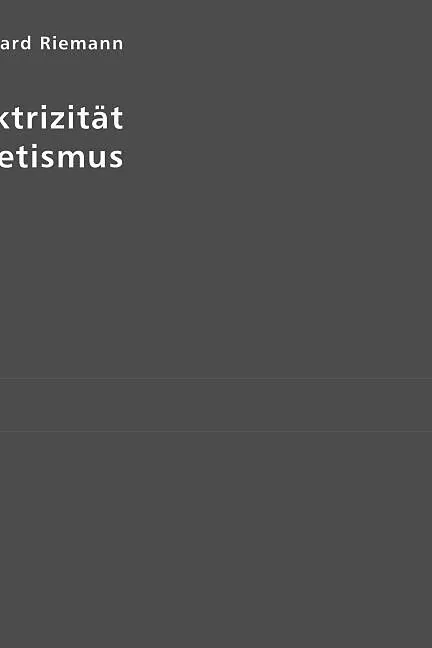 ard Riemann

ktrizität
etismus