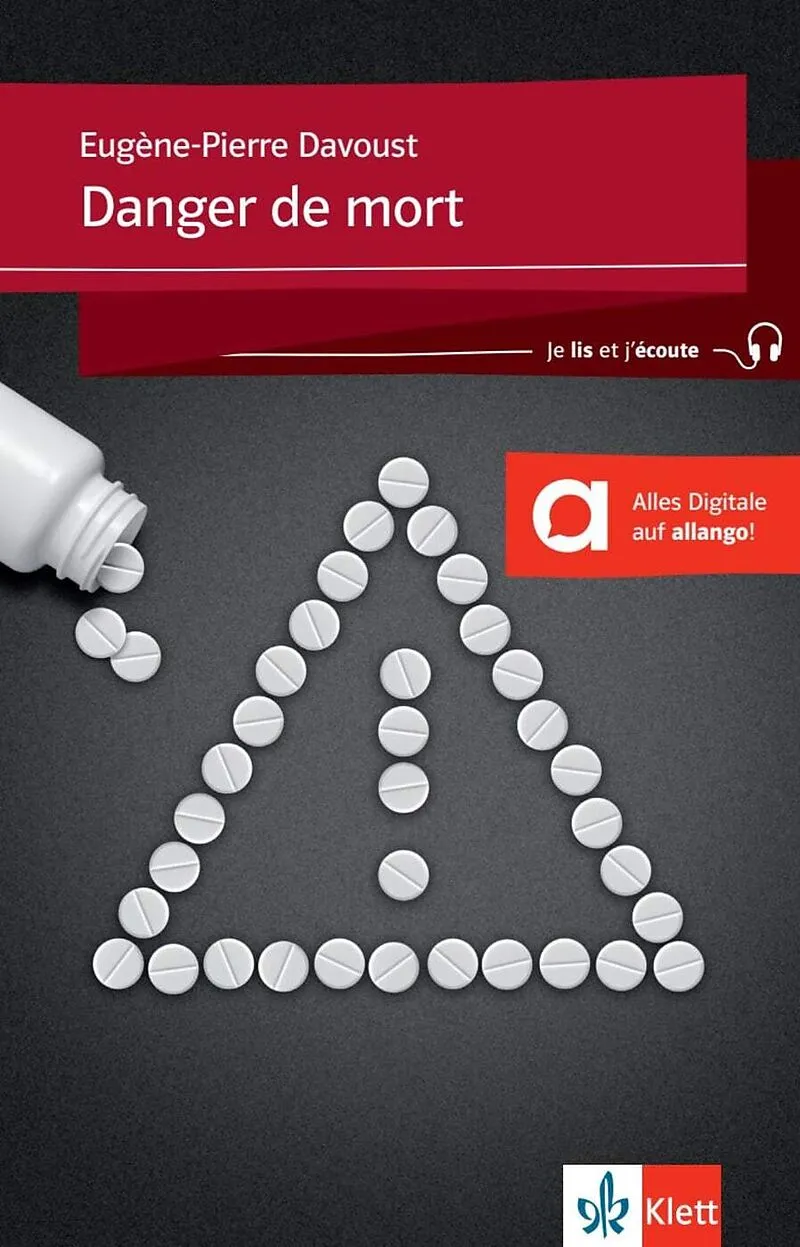 Eugène-Pierre Davoust

Danger de mort

Je lis et j'écoute

a

Alles Digitale auf allango!

Klett