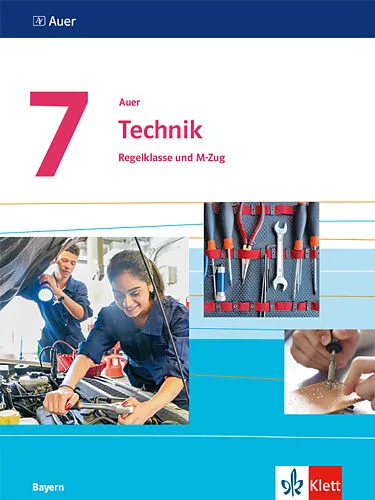 Auer

7

Auer

Technik

Regelklasse und M-Zug

Bayern

Klett