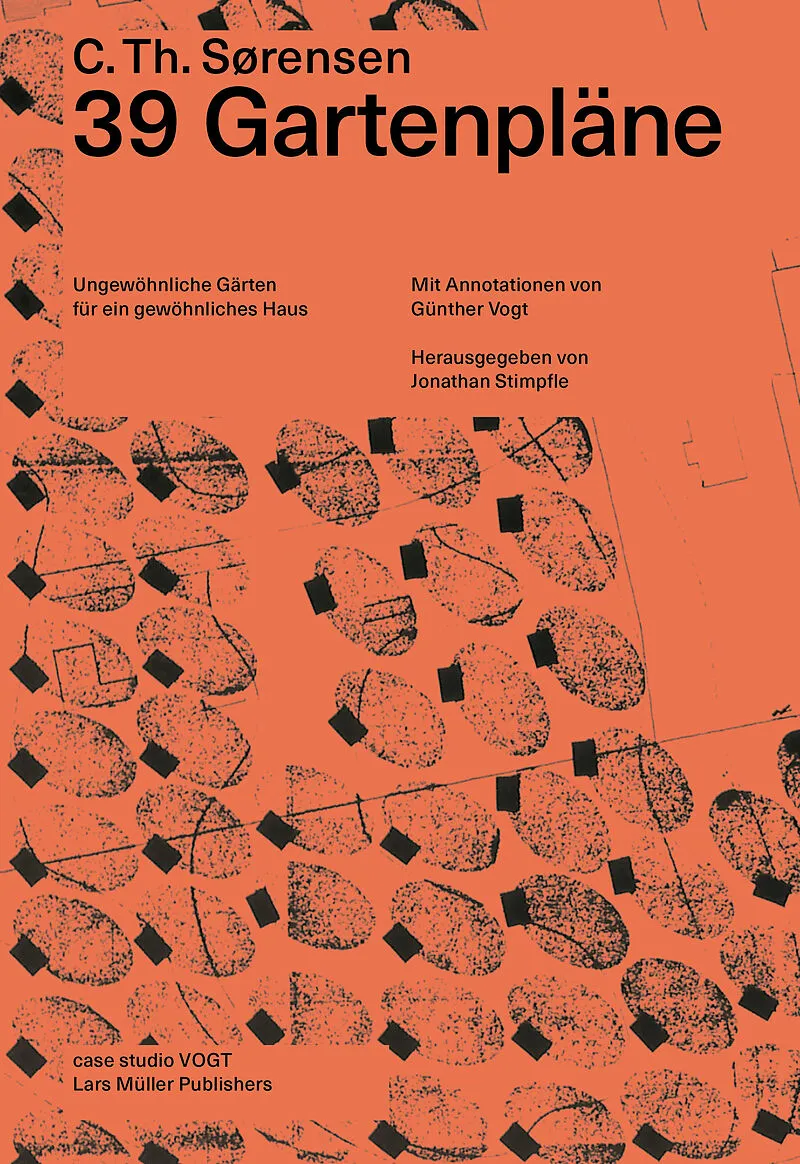 C. Th. Sørensen
39 Gartenpläne

Ungewöhnliche Gärten
für ein gewöhnliches Haus

Mit Annotationen von
Günther Vogt

Herausgegeben von
Jonathan Stimpfle

case studio VOGT
Lars Müller Publishers